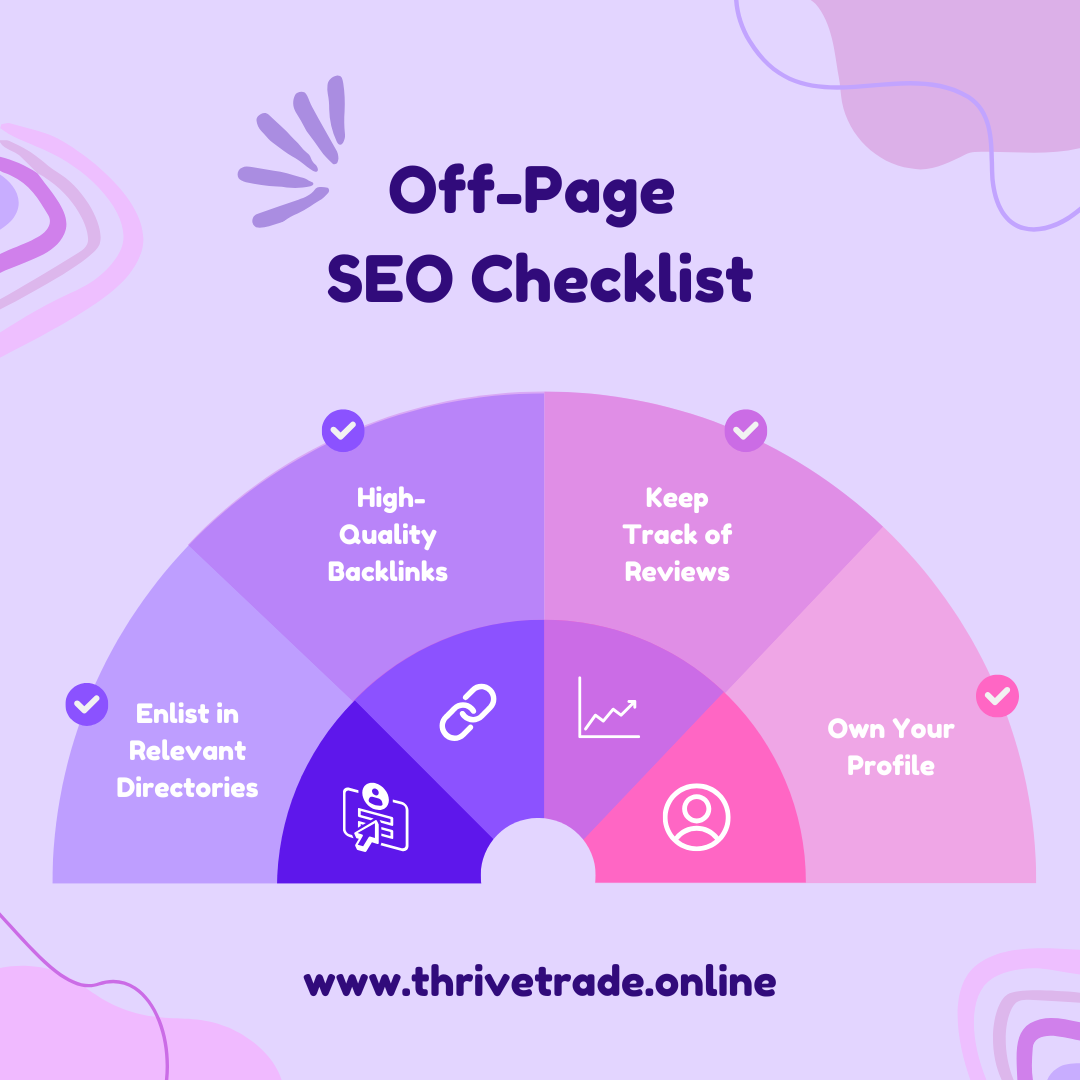 Off-Page
SEO Checklist

Enlist in Relevant Directories

High-Quality Backlinks

Keep Track of Reviews

Own Your Profile

www.thrivetrade.online